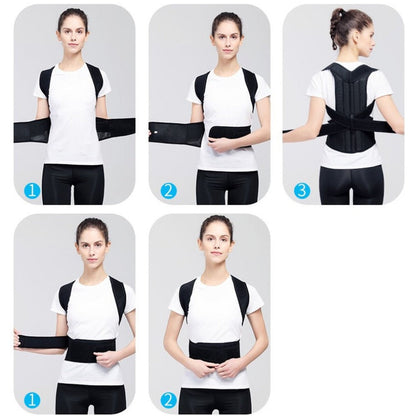 1

2

3

1

2